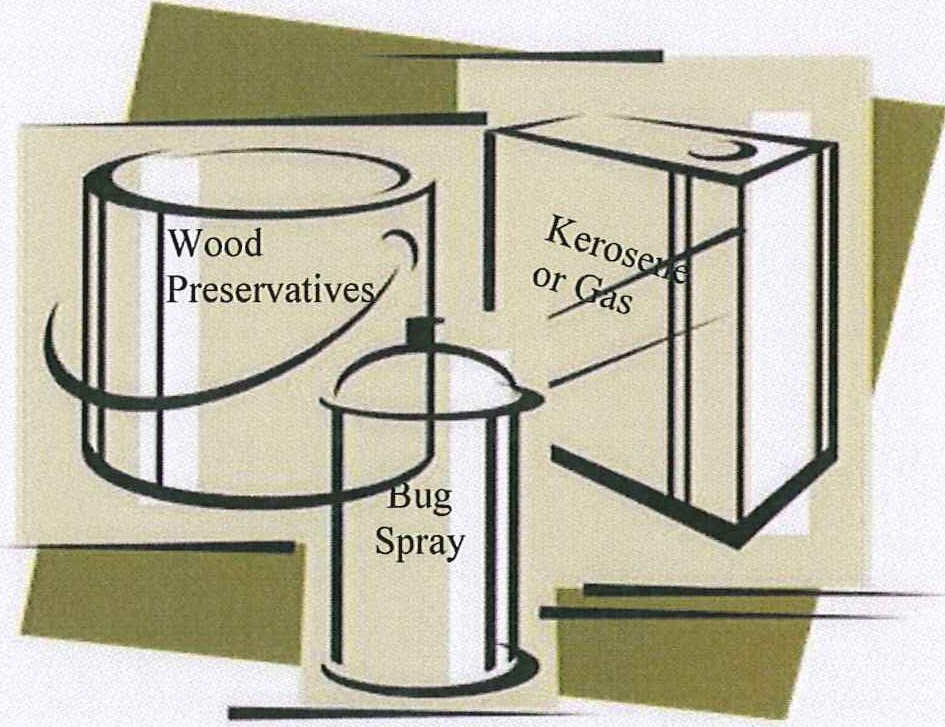 Wood Preservatives

Kerosene or Gas

Bug Spray